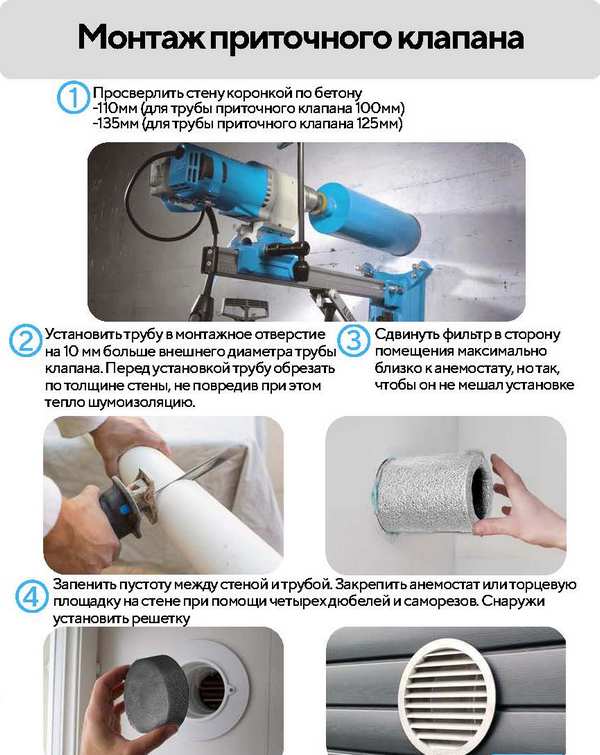 Монтаж приточного клапана

1 Просверлить стену коронкой по бетону
-110мм (для трубы приточного клапана 100мм)
-135мм (для трубы приточного клапана 125мм)

2 Установить трубу в монтажное отверстие на 10 мм больше внешнего диаметра трубы клапана. Перед установкой трубу обрезать по толщине стены, не повредив при этом тепло шумоизоляцию.

3 Сдвинуть фильтр в сторону помещения максимально близко к анемостату, но так, чтобы он не мешал установке

4 Запенить пустоту между стеной и трубой. Закрепить анемостат или торцевую площадку на стене при помощи четырех дюбелей и саморезов. Снаружи установить решетку